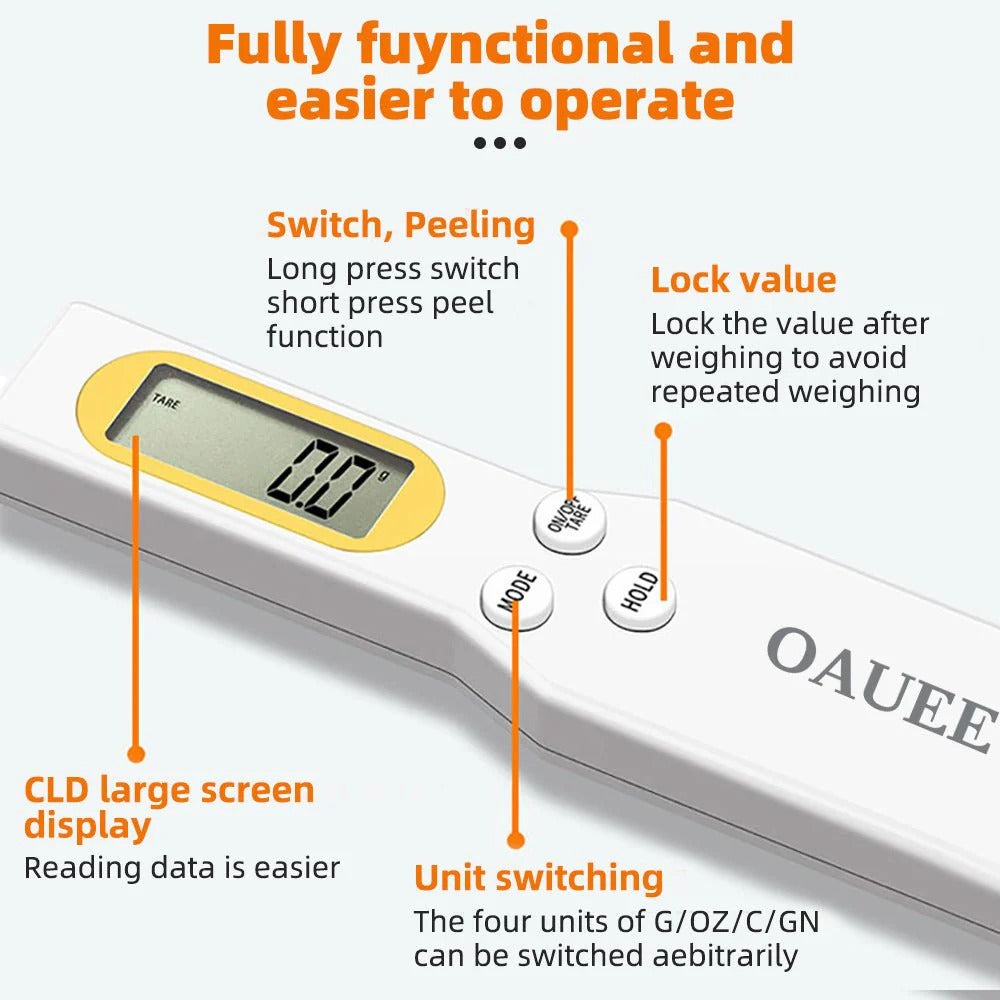 Fully fuynctional and easier to operate

Switch, Peeling
Long press switch short press peel function

Lock value
Lock the value after weighing to avoid repeated weighing

TARE
0.0 g

ON/OFF TARE

MODE

HOLD

OAUEE

CLD large screen display
Reading data is easier

Unit switching
The four units of G/OZ/C/GN can be switched aebitrarily